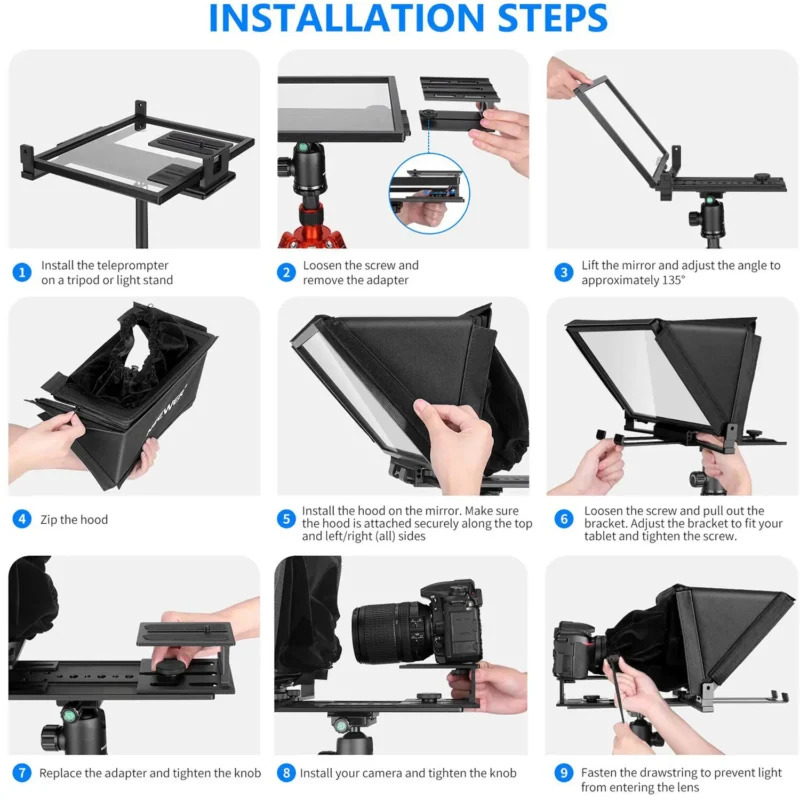 INSTALLATION STEPS

1 Install the teleprompter on a tripod or light stand

2 Loosen the screw and remove the adapter

3 Lift the mirror and adjust the angle to approximately 135°

NEEWER

4 Zip the hood

5 Install the hood on the mirror. Make sure the hood is attached securely along the top and left/right (all) sides

6 Loosen the screw and pull out the bracket. Adjust the bracket to fit your tablet and tighten the screw.

7 Replace the adapter and tighten the knob

8 Install your camera and tighten the knob

9 Fasten the drawstring to prevent light from entering the lens